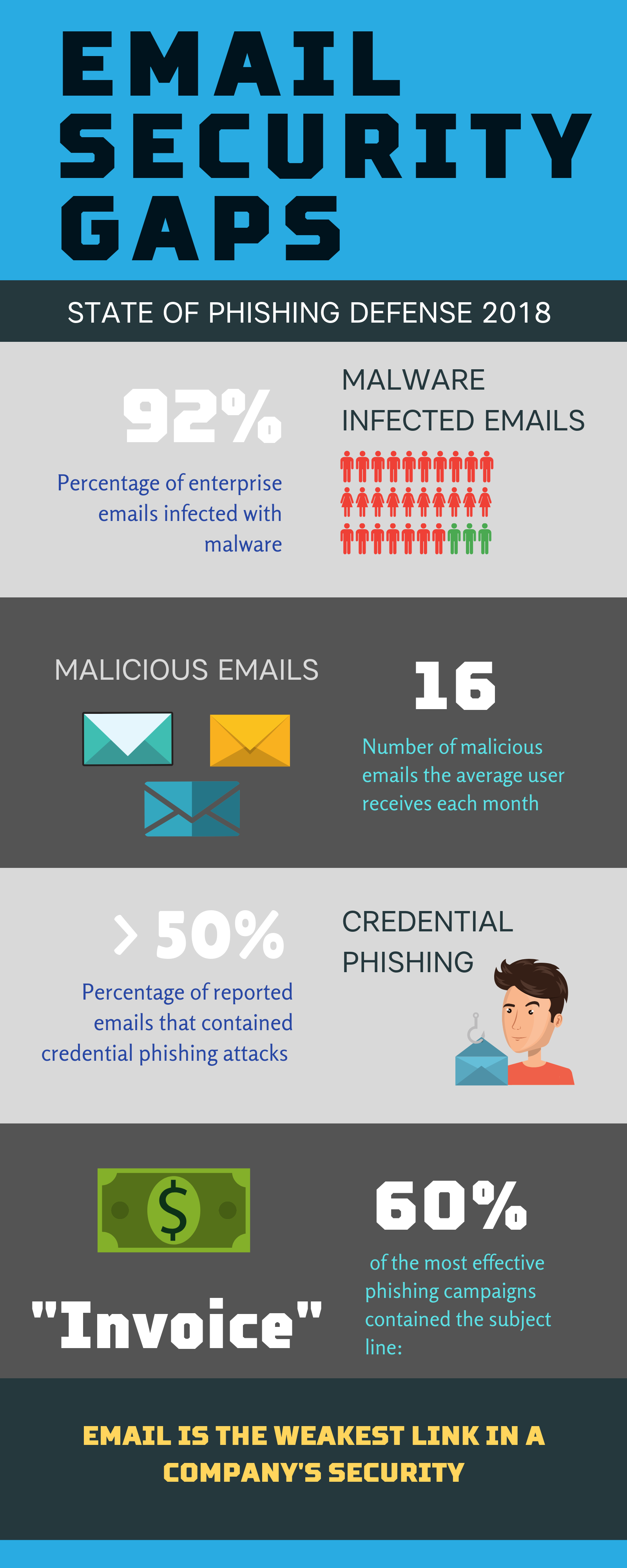 EMAIL SECURITY GAPS

STATE OF PHISHING DEFENSE 2018

92%

Percentage of enterprise emails infected with malware

MALWARE INFECTED EMAILS

MALICIOUS EMAILS

16

Number of malicious emails the average user receives each month

> 50%

Percentage of reported emails that contained credential phishing attacks

CREDENTIAL PHISHING

$

"Invoice"

60%

of the most effective phishing campaigns contained the subject line:

EMAIL IS THE WEAKEST LINK IN A COMPANY'S SECURITY